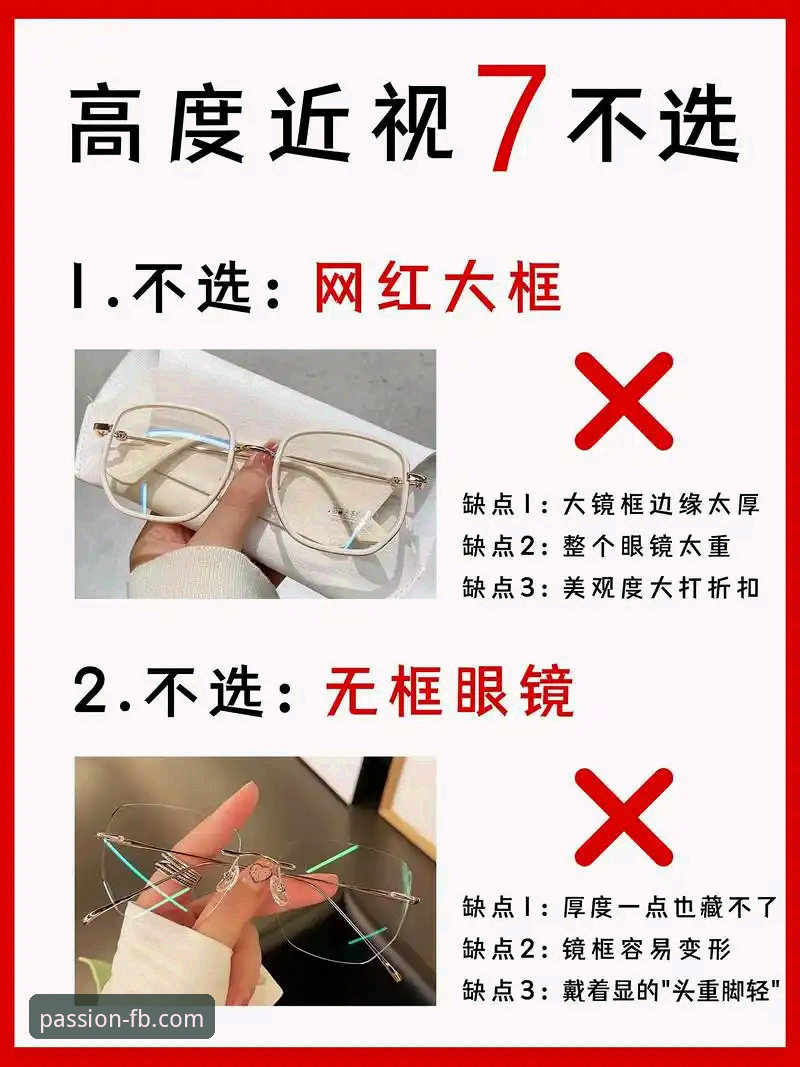 高度近视7不选

1.不选：网红大框

缺点1：大镜框边缘太厚
缺点2：整个眼镜太重
缺点3：美观度大打折扣

2.不选：无框眼镜

缺点1：厚度一点也藏不了
缺点2：镜框容易变形
缺点3：戴着显的"头重脚轻"

passion-fb.com